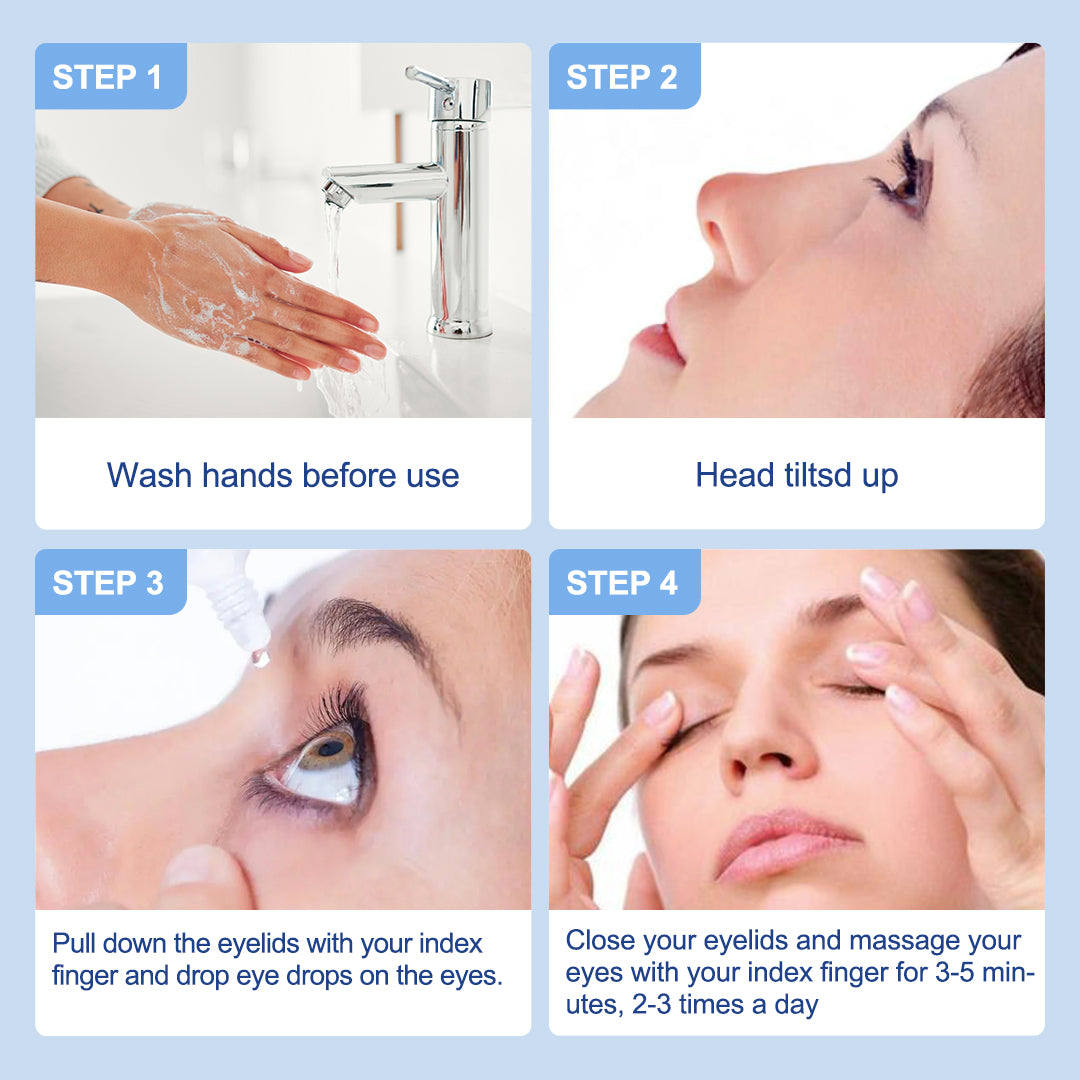 STEP 1

Wash hands before use

STEP 2

Head tiltsd up

STEP 3

Pull down the eyelids with your index finger and drop eye drops on the eyes.

STEP 4

Close your eyelids and massage your eyes with your index finger for 3-5 minutes, 2-3 times a day