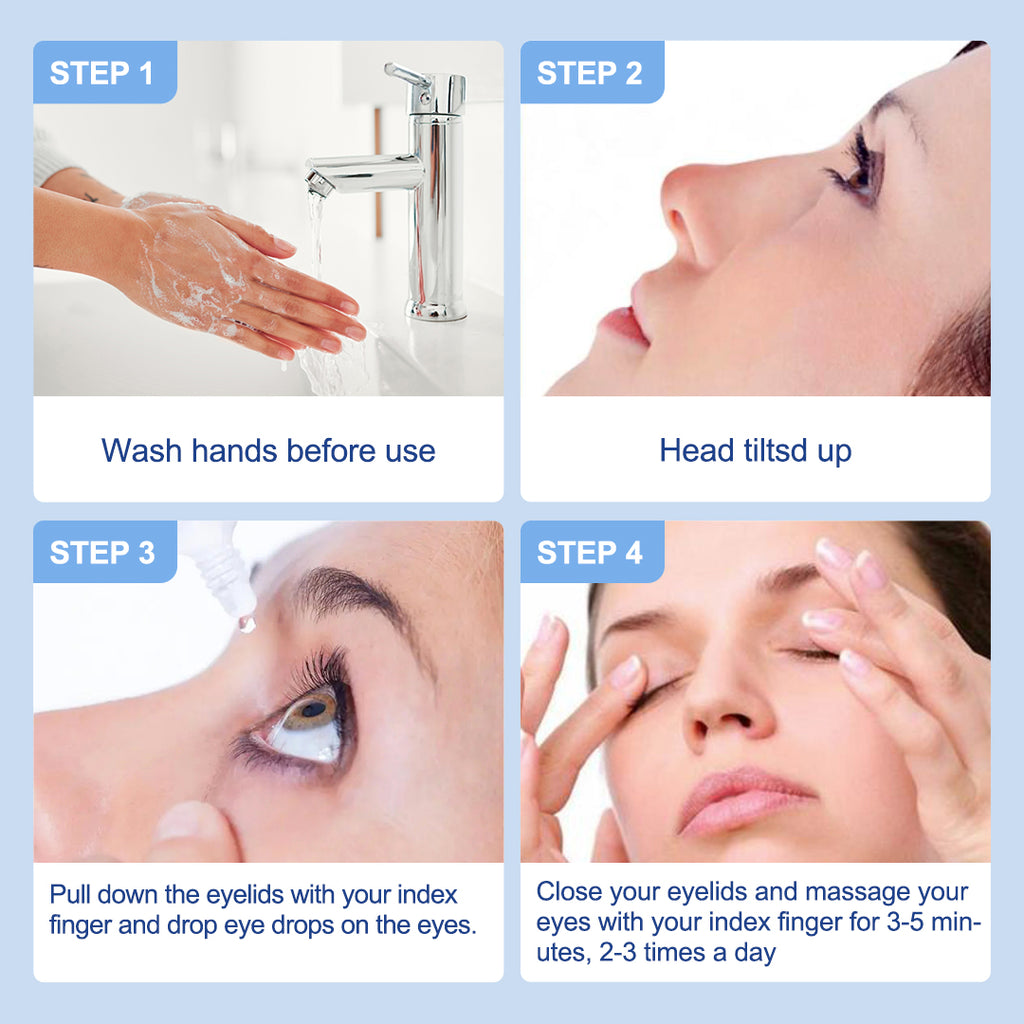 STEP 1

Wash hands before use

STEP 2

Head tiltsd up

STEP 3

Pull down the eyelids with your index finger and drop eye drops on the eyes.

STEP 4

Close your eyelids and massage your eyes with your index finger for 3-5 minutes, 2-3 times a day