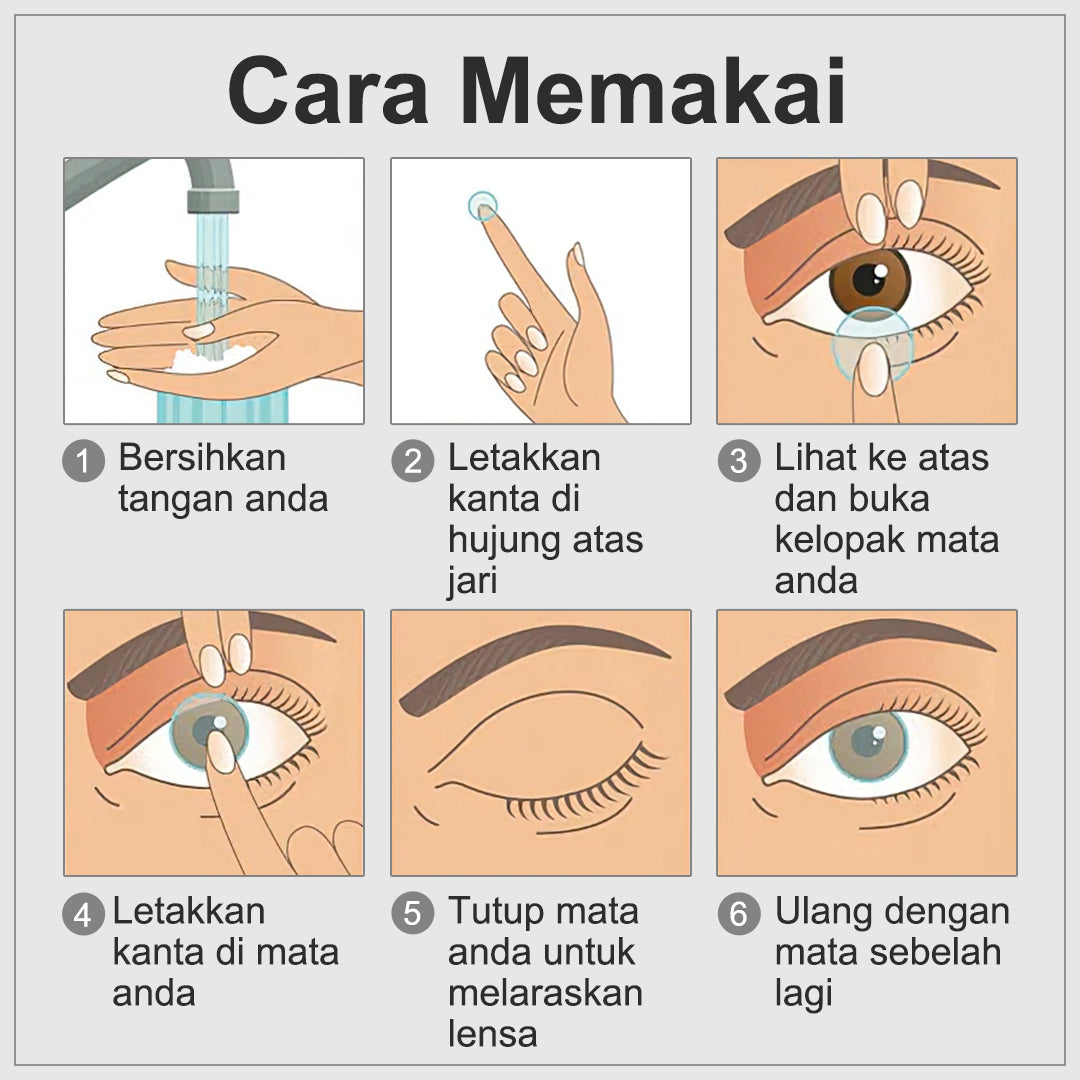 Cara Memakai

1 Bersihkan tangan anda

2 Letakkan kanta di hujung atas jari

3 Lihat ke atas dan buka kelopak mata anda

4 Letakkan kanta di mata anda

5 Tutup mata anda untuk melaraskan lensa

6 Ulang dengan mata sebelah lagi